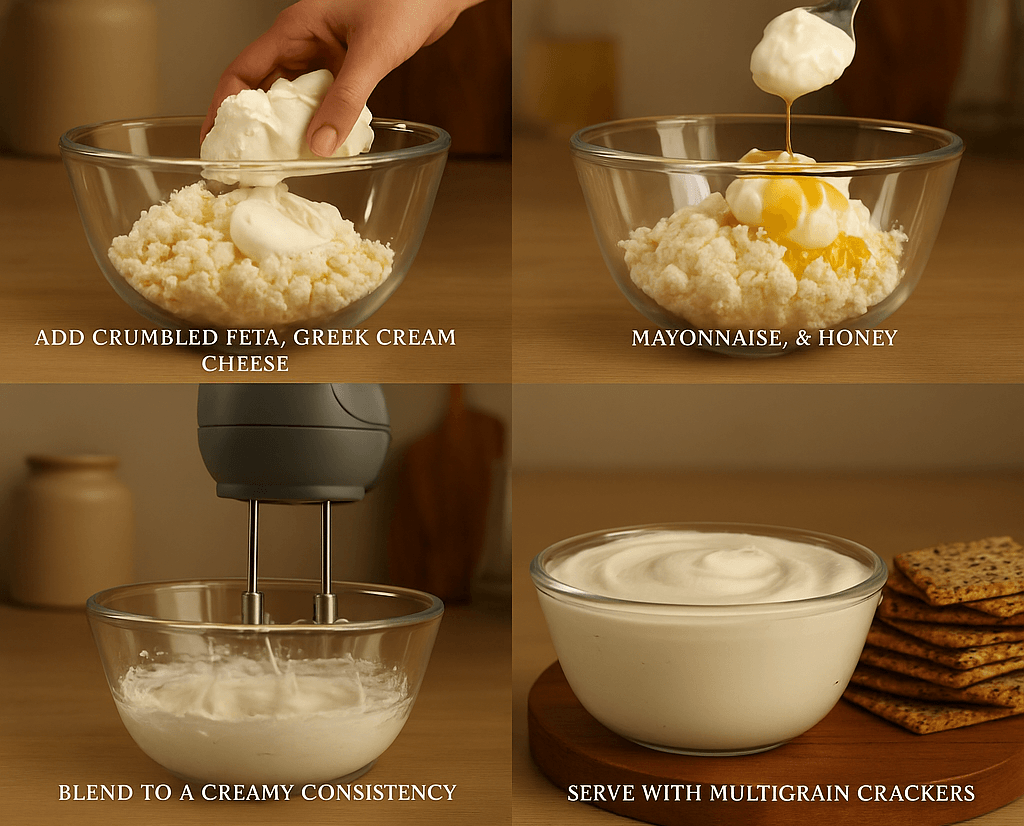 ADD CRUMBLED FETA, GREEK CREAM CHEESE

MAYONNAISE, & HONEY

BLEND TO A CREAMY CONSISTENCY

SERVE WITH MULTIGRAIN CRACKERS